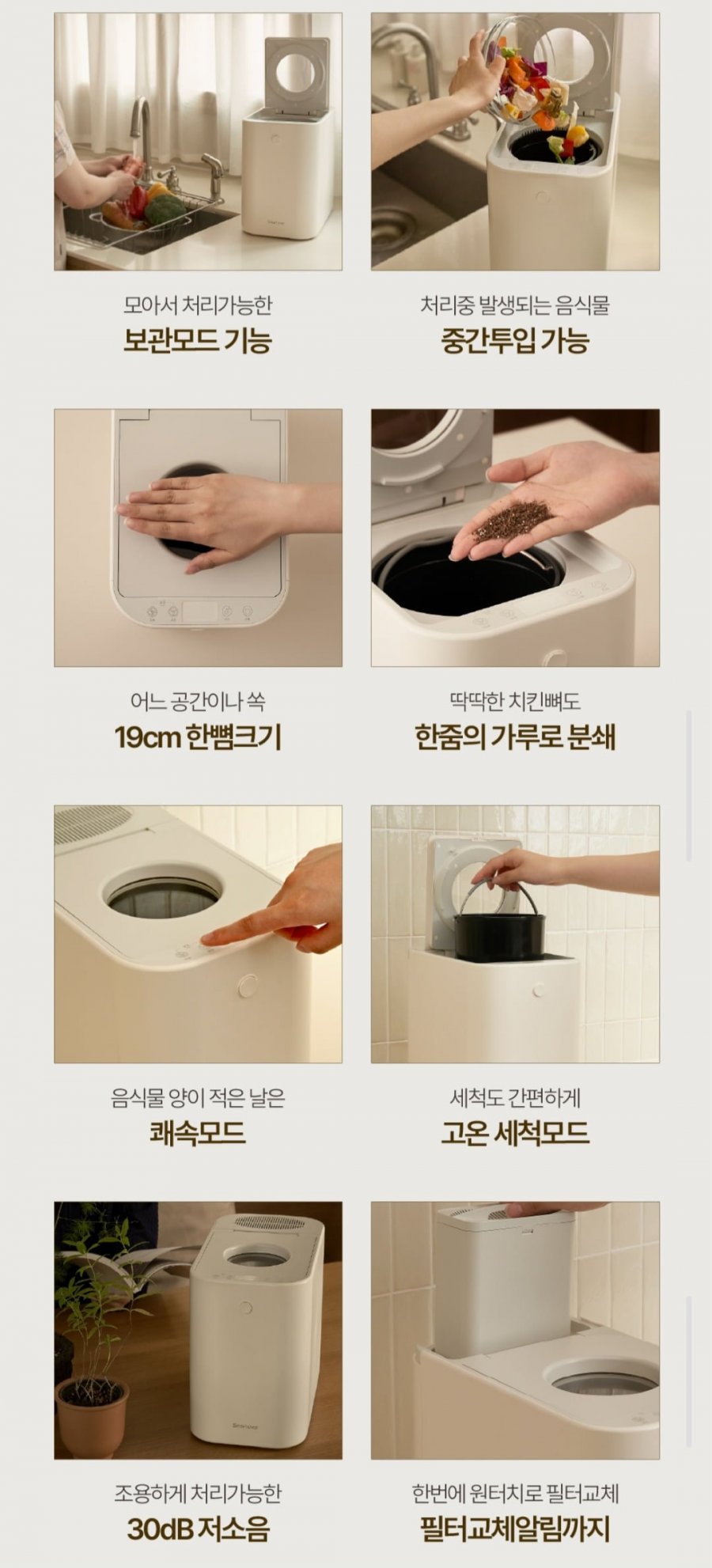 모아서 처리가능한
보관모드 기능

처리중 발생되는 음식물
중간투입 가능

어느 공간이나 쏙
19cm 한뼘크기

딱딱한 치킨뼈도
한줌의 가루로 분쇄

음식물 양이 적은 날은
쾌속모드

세척도 간편하게
고온 세척모드

조용하게 처리가능한
30dB 저소음

한번에 원터치로 필터교체
필터교체알림까지