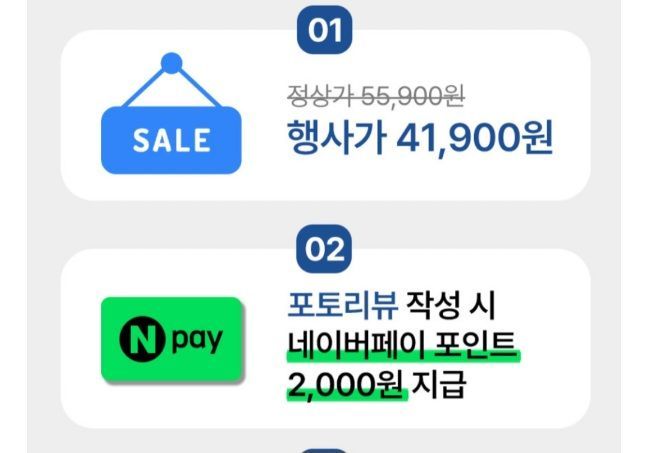 01

SALE

정상가 55,900원
행사가 41,900원

02

N pay

포토리뷰 작성 시
네이버페이 포인트
2,000원 지급