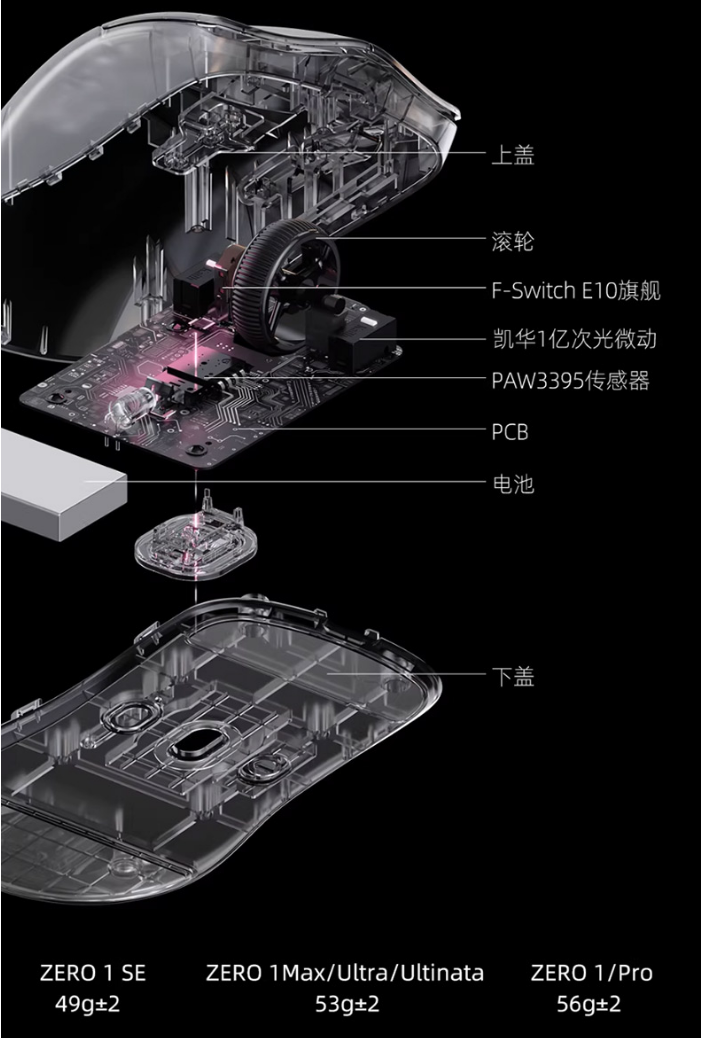 上盖

滚轮

F-Switch E10旗舰

凯华1亿次光微动

PAW3395传感器

PCB

电池

下盖

ZERO 1 SE
49g±2

ZERO 1Max/Ultra/Ultinata
53g±2

ZERO 1/Pro
56g±2