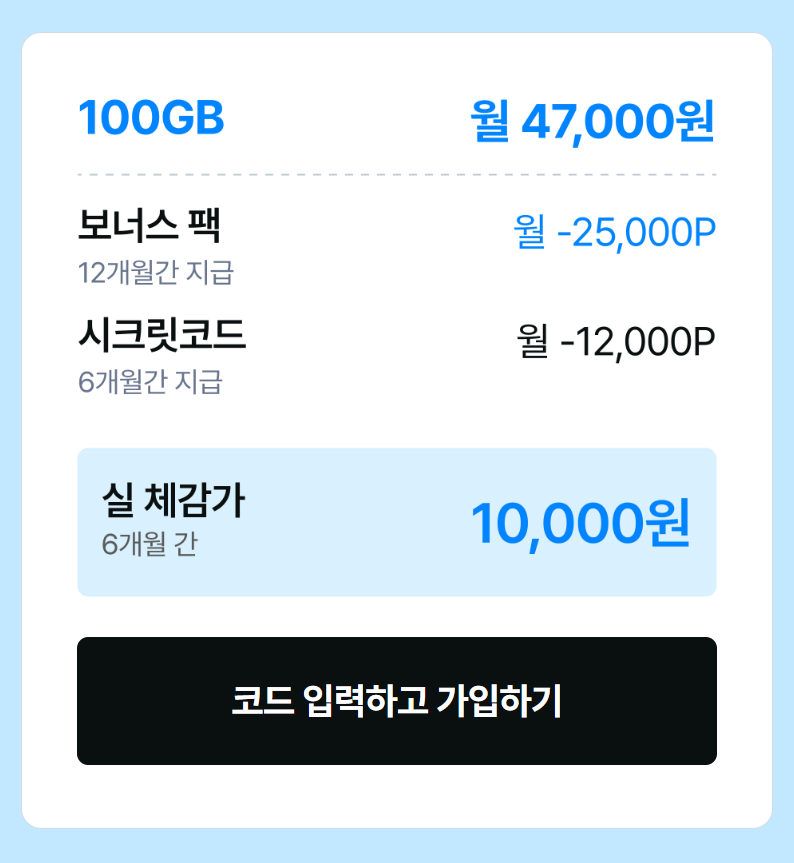 100GB

월 47,000원

보너스 팩
12개월간 지급

월 -25,000P

시크릿코드
6개월간 지급

월 -12,000P

실 체감가
6개월 간

10,000원

코드 입력하고 가입하기