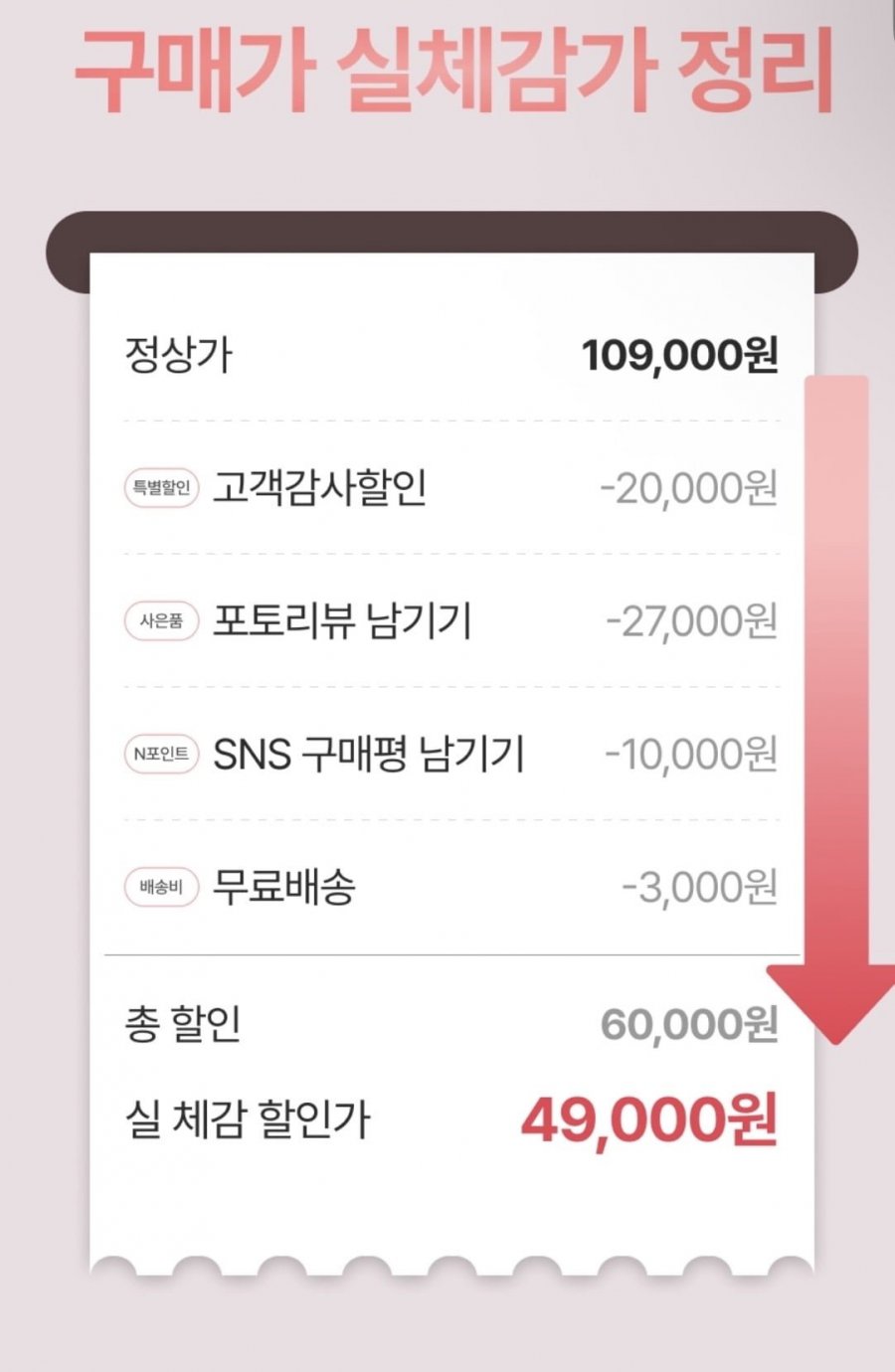 구매가 실체감가 정리

정상가 109,000원

특별할인 고객감사할인 -20,000원

사은품 포토리뷰 남기기 -27,000원

N포인트 SNS 구매평 남기기 -10,000원

배송비 무료배송 -3,000원

총 할인 60,000원

실 체감 할인가 49,000원