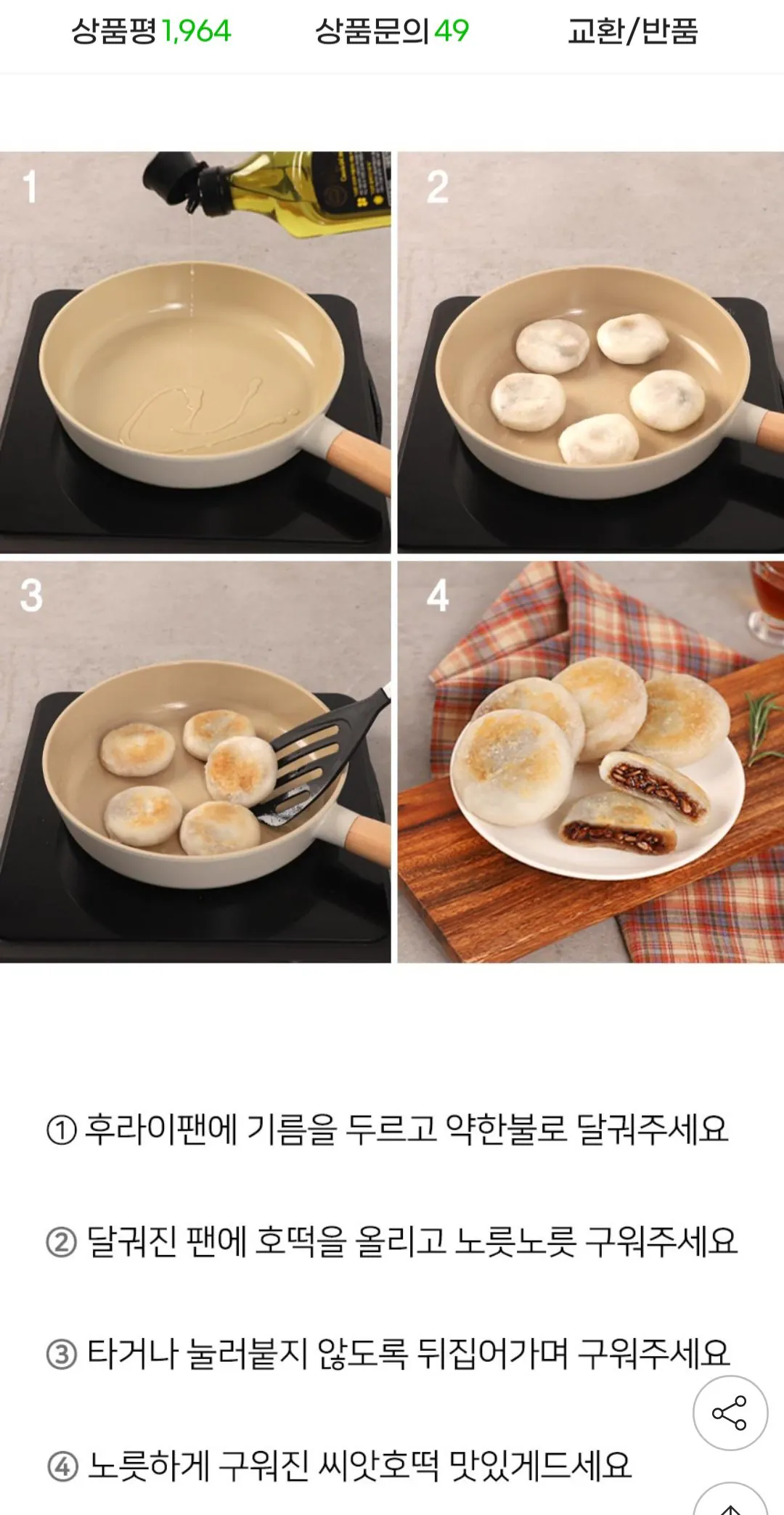 상품평 1,964 상품문의 49 교환/반품

1

2

3

4

① 후라이팬에 기름을 두르고 약한불로 달궈주세요

② 달궈진 팬에 호떡을 올리고 노릇노릇 구워주세요

③ 타거나 눌러붙지 않도록 뒤집어가며 구워주세요

④ 노릇하게 구워진 씨앗호떡 맛있게드세요