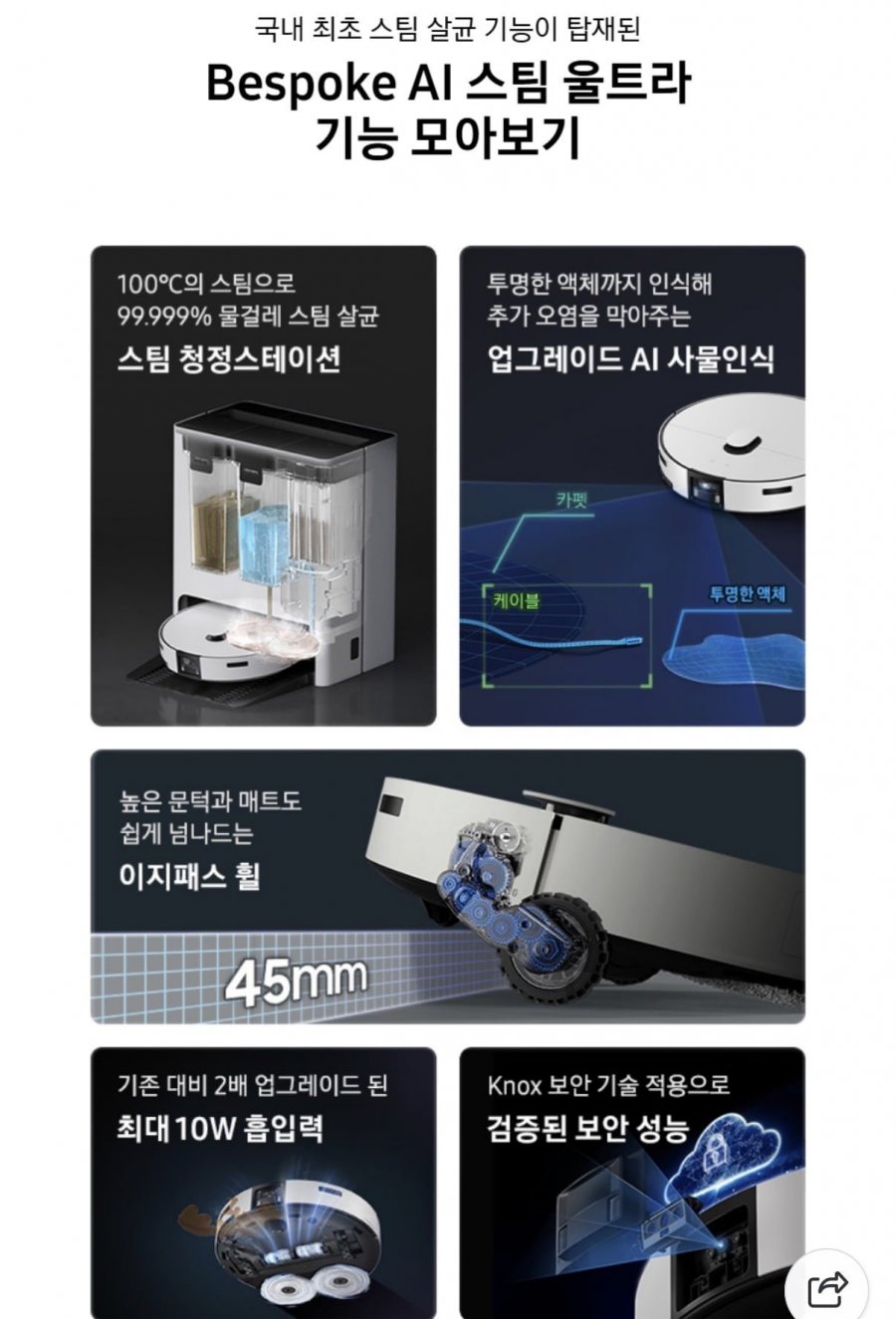 국내 최초 스팀 살균 기능이 탑재된

Bespoke AI 스팀 울트라 기능 모아보기

100℃의 스팀으로 99.999% 물걸레 스팀 살균

스팀 청정스테이션

투명한 액체까지 인식해 추가 오염을 막아주는

업그레이드 AI 사물인식

카펫

케이블

투명한 액체

높은 문턱과 매트도 쉽게 넘나드는

이지패스 휠

45mm

기존 대비 2배 업그레이드 된

최대 10W 흡입력

Knox 보안 기술 적용으로

검증된 보안 성능