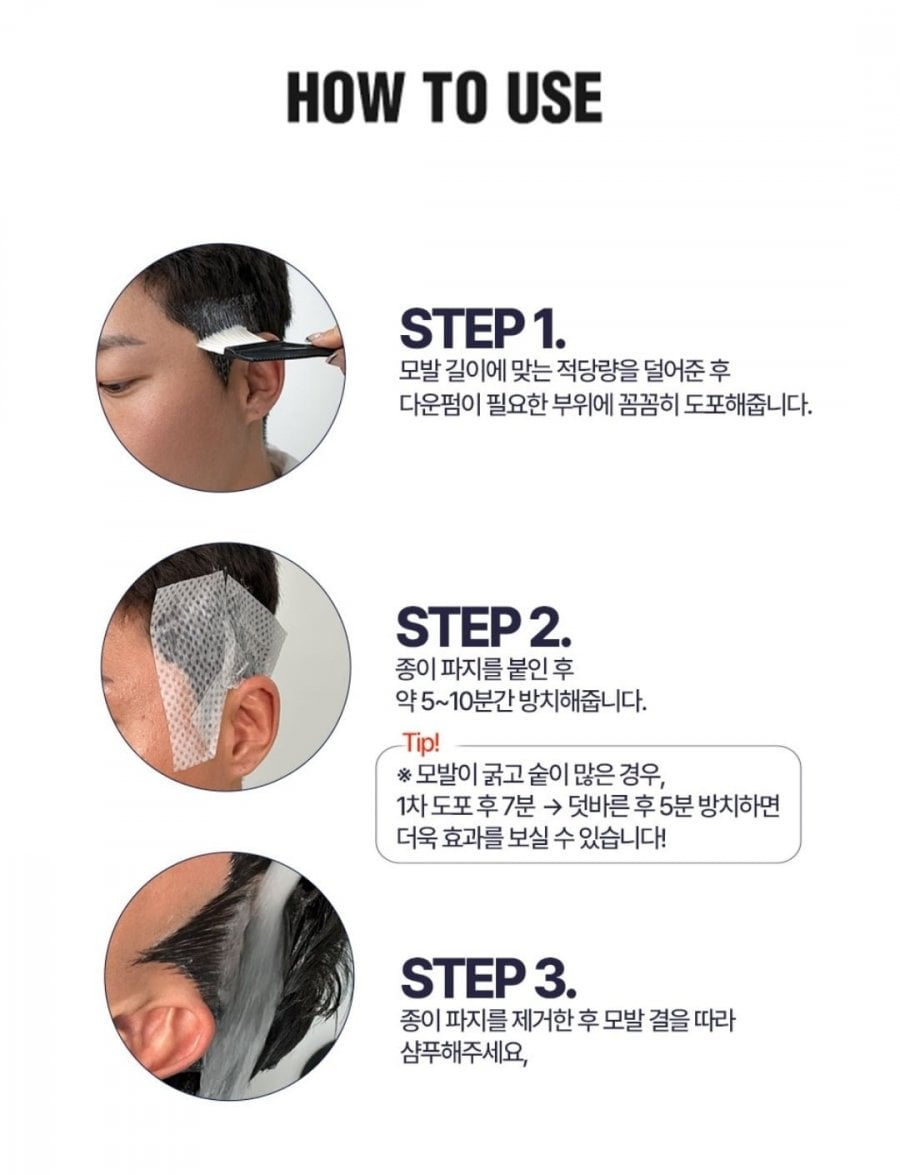 HOW TO USE

STEP 1.
모발 길이에 맞는 적당량을 덜어준 후
다운펌이 필요한 부위에 꼼꼼히 도포해줍니다.

STEP 2.
종이 파지를 붙인 후
약 5~10분간 방치해줍니다.

Tip!
※ 모발이 굵고 숱이 많은 경우,
1차 도포 후 7분 → 덧바른 후 5분 방치하면
더욱 효과를 보실 수 있습니다!

STEP 3.
종이 파지를 제거한 후 모발 결을 따라
샴푸해주세요,