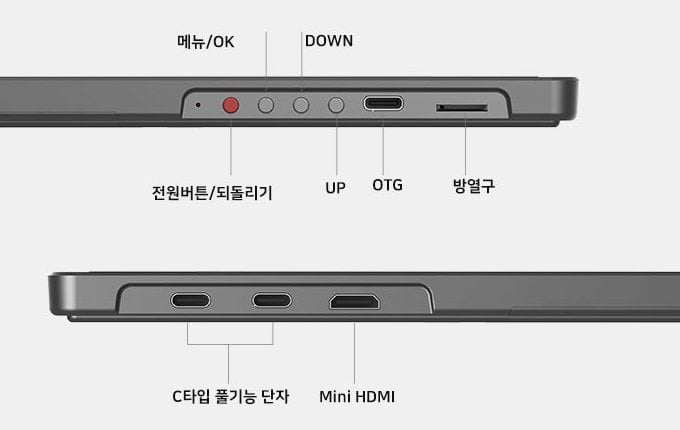 메뉴/OK

DOWN

전원버튼/되돌리기

UP

OTG

방열구

C타입 풀기능 단자

Mini HDMI