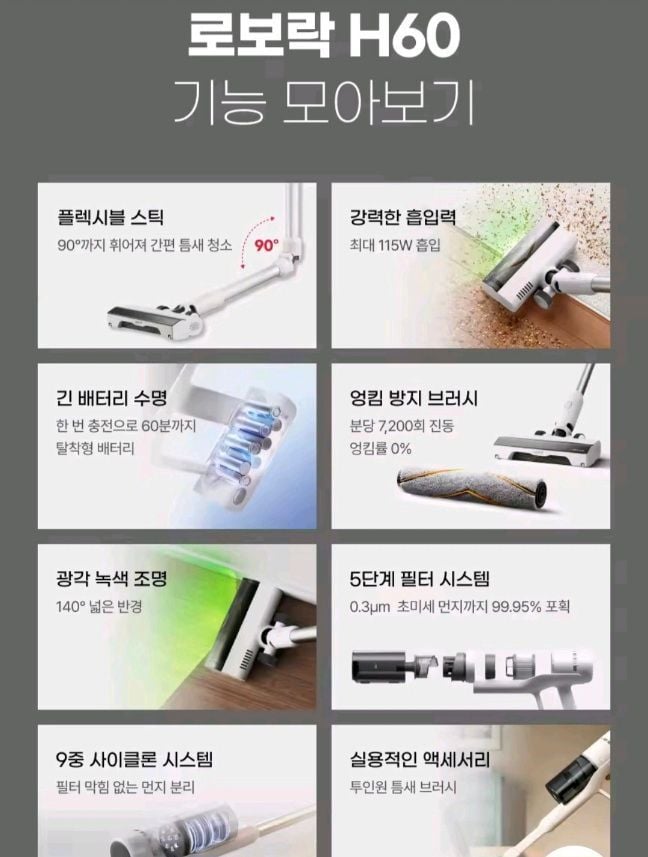 로보락 H60
기능 모아보기

플렉시블 스틱
90°까지 휘어져 간편 틈새 청소
90°

강력한 흡입력
최대 115W 흡입

긴 배터리 수명
한 번 충전으로 60분까지
탈착형 배터리

엉킴 방지 브러시
분당 7,200회 진동
엉킴률 0%

광각 녹색 조명
140° 넓은 반경

5단계 필터 시스템
0.3μm 초미세 먼지까지 99.95% 포획

9중 사이클론 시스템
필터 막힘 없는 먼지 분리

실용적인 액세서리
투인원 틈새 브러시