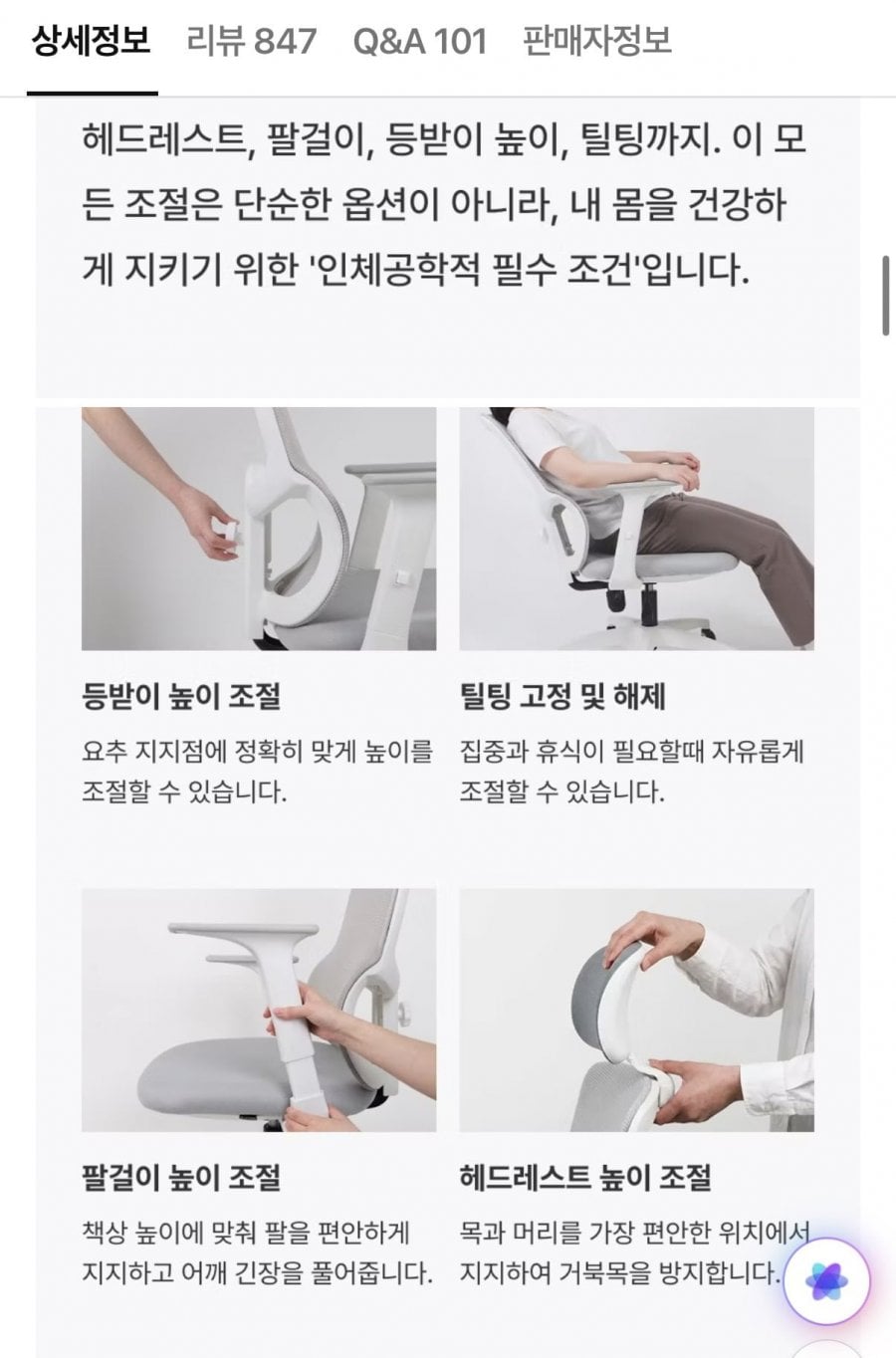 상세정보 리뷰 847 Q&A 101 판매자정보

헤드레스트, 팔걸이, 등받이 높이, 틸팅까지. 이 모든 조절은 단순한 옵션이 아니라, 내 몸을 건강하게 지키기 위한 '인체공학적 필수 조건'입니다.

등받이 높이 조절

요추 지지점에 정확히 맞게 높이를 조절할 수 있습니다.

틸팅 고정 및 해제

집중과 휴식이 필요할때 자유롭게 조절할 수 있습니다.

팔걸이 높이 조절

책상 높이에 맞춰 팔을 편안하게 지지하고 어깨 긴장을 풀어줍니다.

헤드레스트 높이 조절

목과 머리를 가장 편안한 위치에서 지지하여 거북목을 방지합니다.