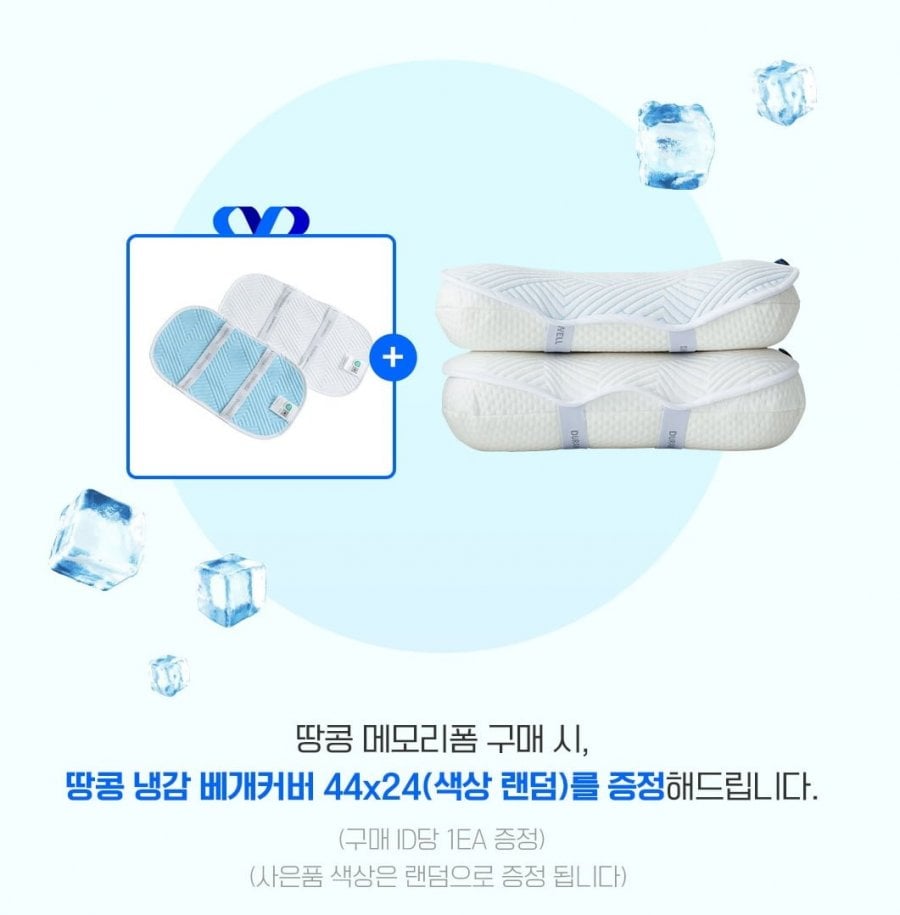 +

땅콩 메모리폼 구매 시,
땅콩 냉감 베개커버 44x24(색상 랜덤)를 증정해드립니다.

(구매 ID당 1EA 증정)
(사은품 색상은 랜덤으로 증정 됩니다)