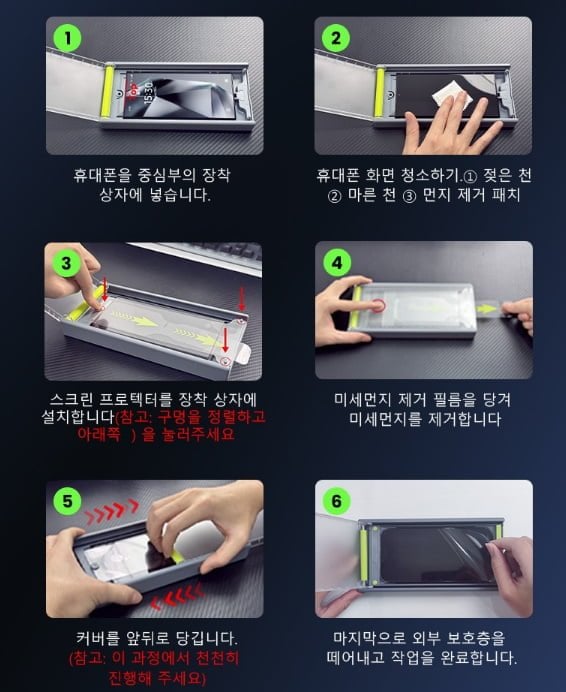 1

휴대폰을 중심부의 장착 상자에 넣습니다.

2

휴대폰 화면 청소하기.① 젖은 천 ② 마른 천 ③ 먼지 제거 패치

3

스크린 프로텍터를 장착 상자에 설치합니다(참고: 구멍을 정렬하고 아래쪽 ) 을 눌러주세요

4

미세먼지 제거 필름을 당겨 미세먼지를 제거합니다

5

커버를 앞뒤로 당깁니다. (참고: 이 과정에서 천천히 진행해 주세요)

6

마지막으로 외부 보호층을 떼어내고 작업을 완료합니다.