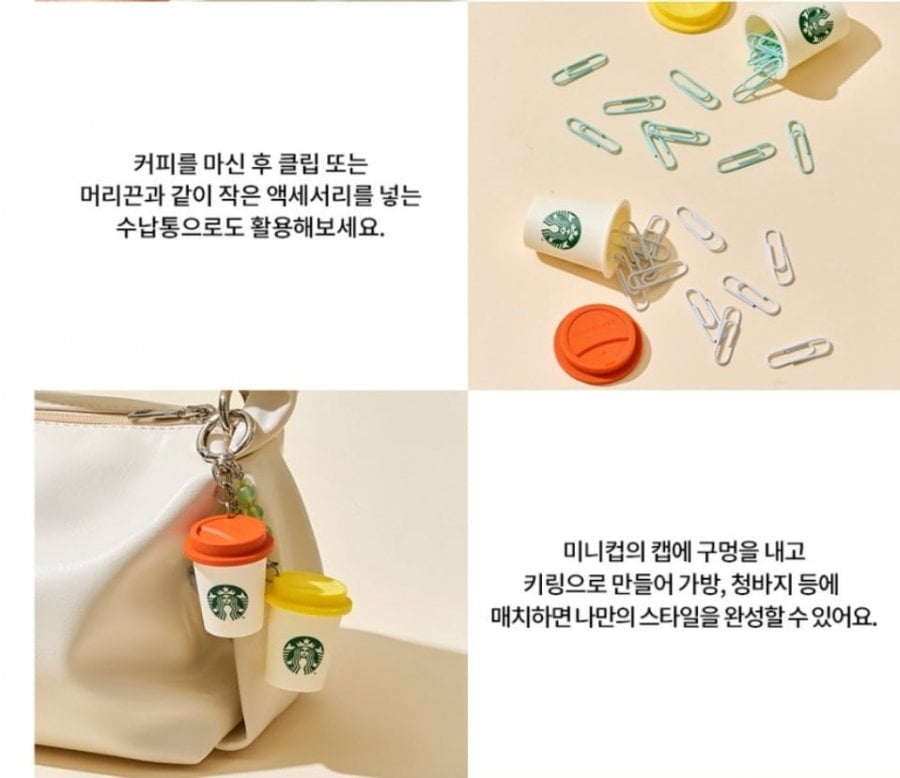 커피를 마신 후 클립 또는 머리끈과 같이 작은 액세서리를 넣는 수납통으로도 활용해보세요.

미니컵의 캡에 구멍을 내고 키링으로 만들어 가방, 청바지 등에 매치하면 나만의 스타일을 완성할 수 있어요.