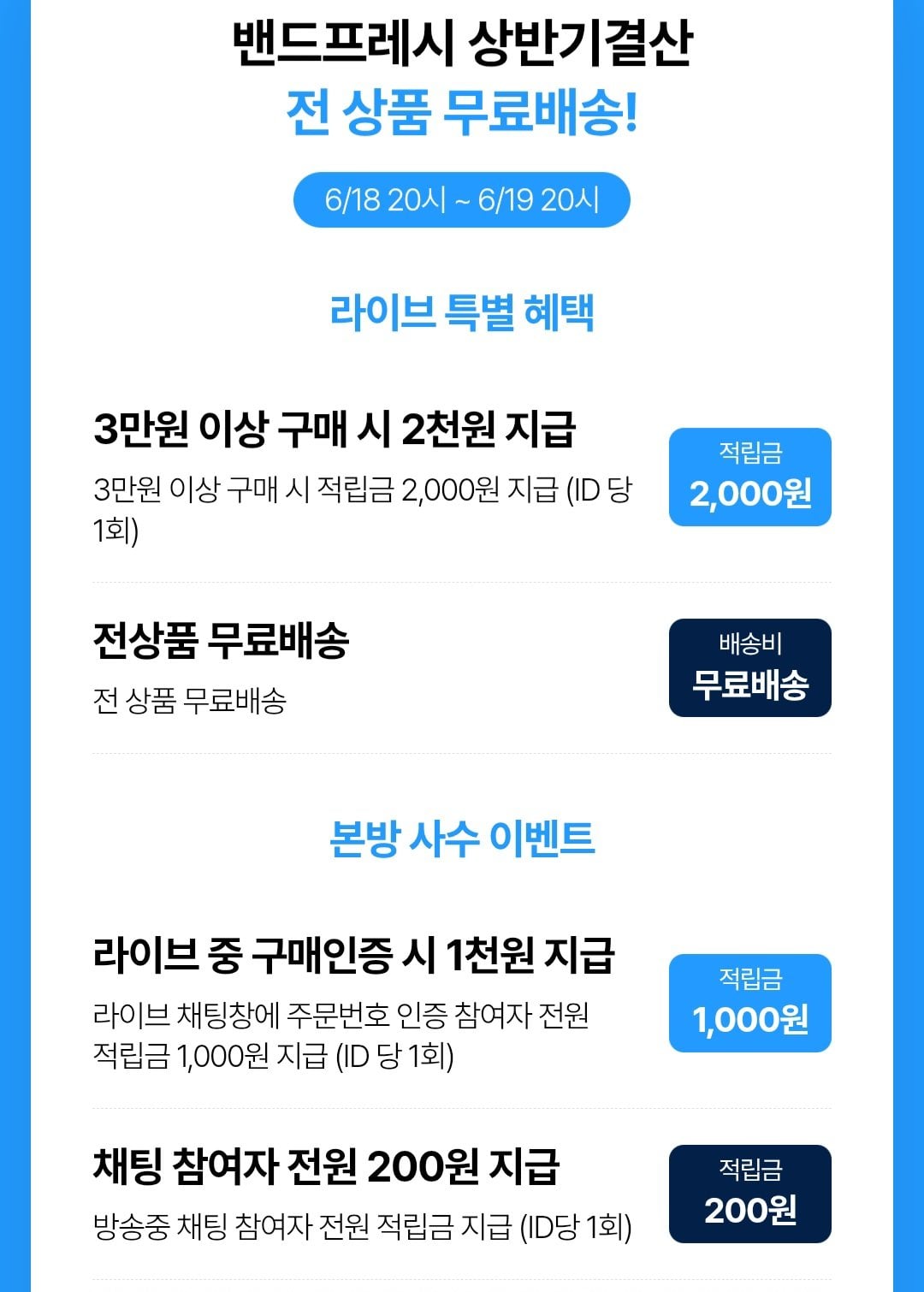 밴드프레시 상반기결산
전 상품 무료배송!

6/18 20시 ~ 6/19 20시

라이브 특별 혜택

3만원 이상 구매 시 2천원 지급
3만원 이상 구매 시 적립금 2,000원 지급 (ID 당 1회)

적립금
2,000원

전상품 무료배송
전 상품 무료배송

배송비
무료배송

본방 사수 이벤트

라이브 중 구매인증 시 1천원 지급
라이브 채팅창에 주문번호 인증 참여자 전원 적립금 1,000원 지급 (ID 당 1회)

적립금
1,000원

채팅 참여자 전원 200원 지급
방송중 채팅 참여자 전원 적립금 지급 (ID당 1회)

적립금
200원